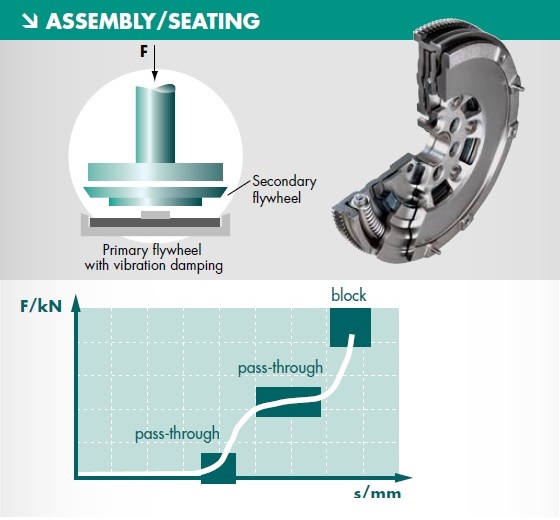 ASSEMBLY/SEATING

F

Secondary flywheel

Primary flywheel with vibration damping

F/kN

block

pass-through

pass-through

s/mm